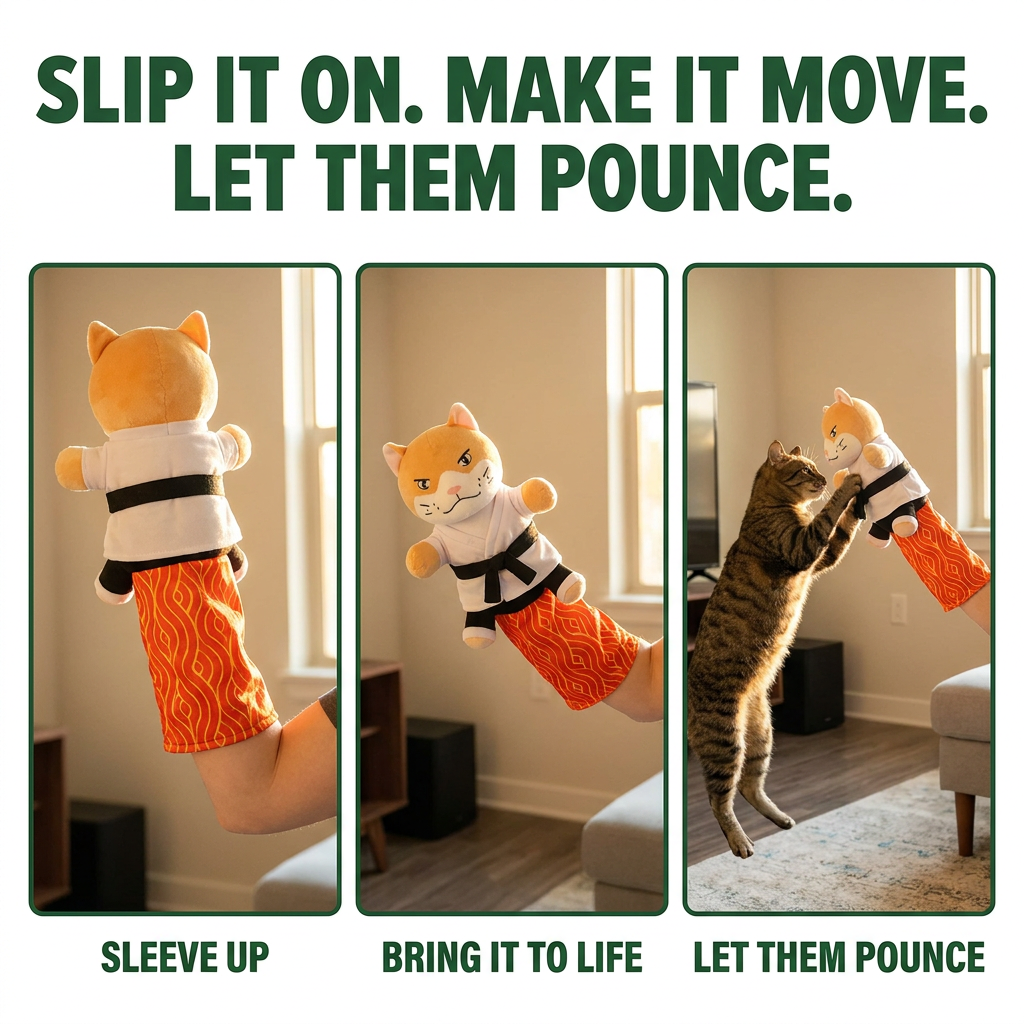 SLIP IT ON. MAKE IT MOVE. LET THEM POUNCE.

SLEEVE UP

BRING IT TO LIFE

LET THEM POUNCE